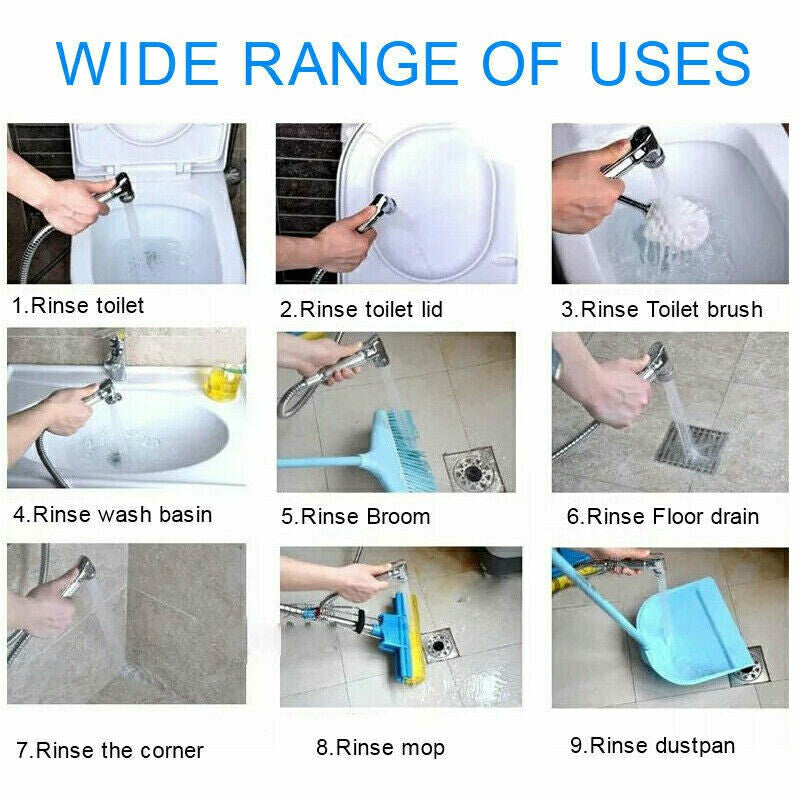 WIDE RANGE OF USES

1.Rinse toilet

2.Rinse toilet lid

3.Rinse Toilet brush

4.Rinse wash basin

5.Rinse Broom

6.Rinse Floor drain

7.Rinse the corner

8.Rinse mop

9.Rinse dustpan