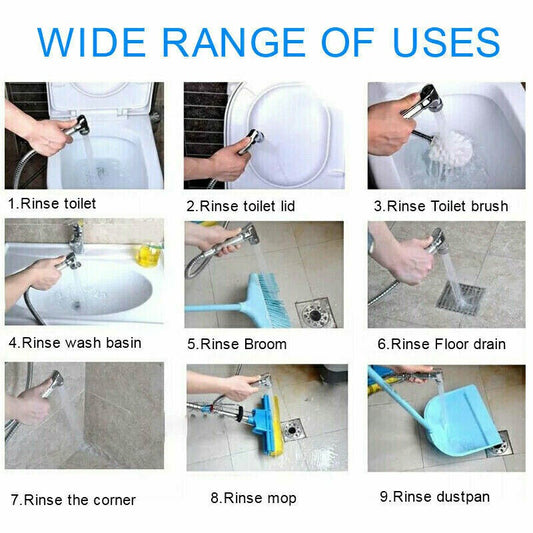 WIDE RANGE OF USES

1.Rinse toilet

2.Rinse toilet lid

3.Rinse Toilet brush

4.Rinse wash basin

5.Rinse Broom

6.Rinse Floor drain

7.Rinse the corner

8.Rinse mop

9.Rinse dustpan